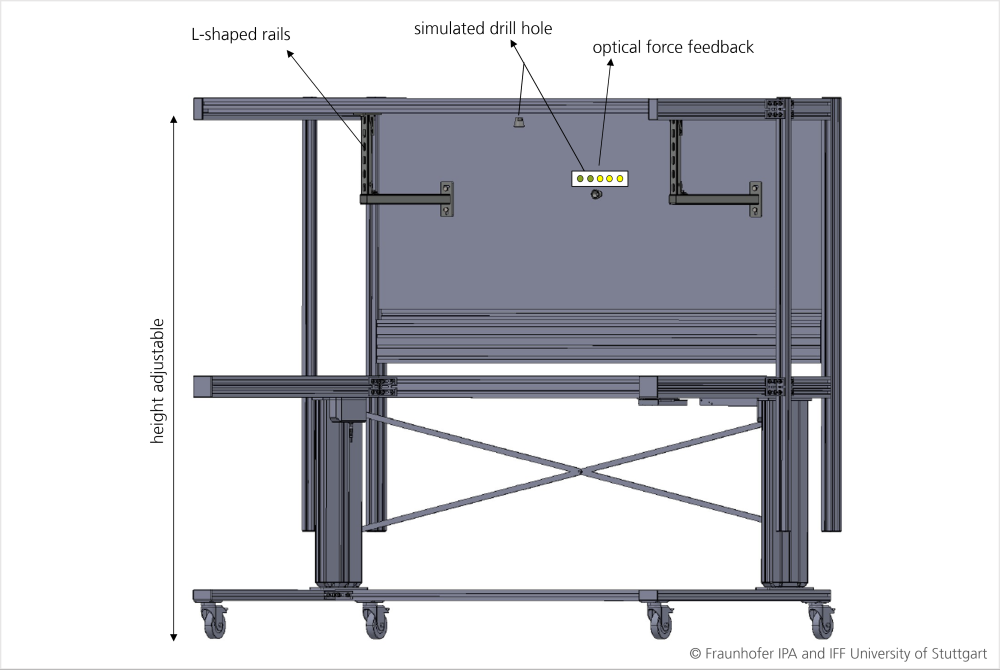 L-shaped rails

simulated drill hole

optical force feedback

height adjustable

© Fraunhofer IPA and IFF University of Stuttgart